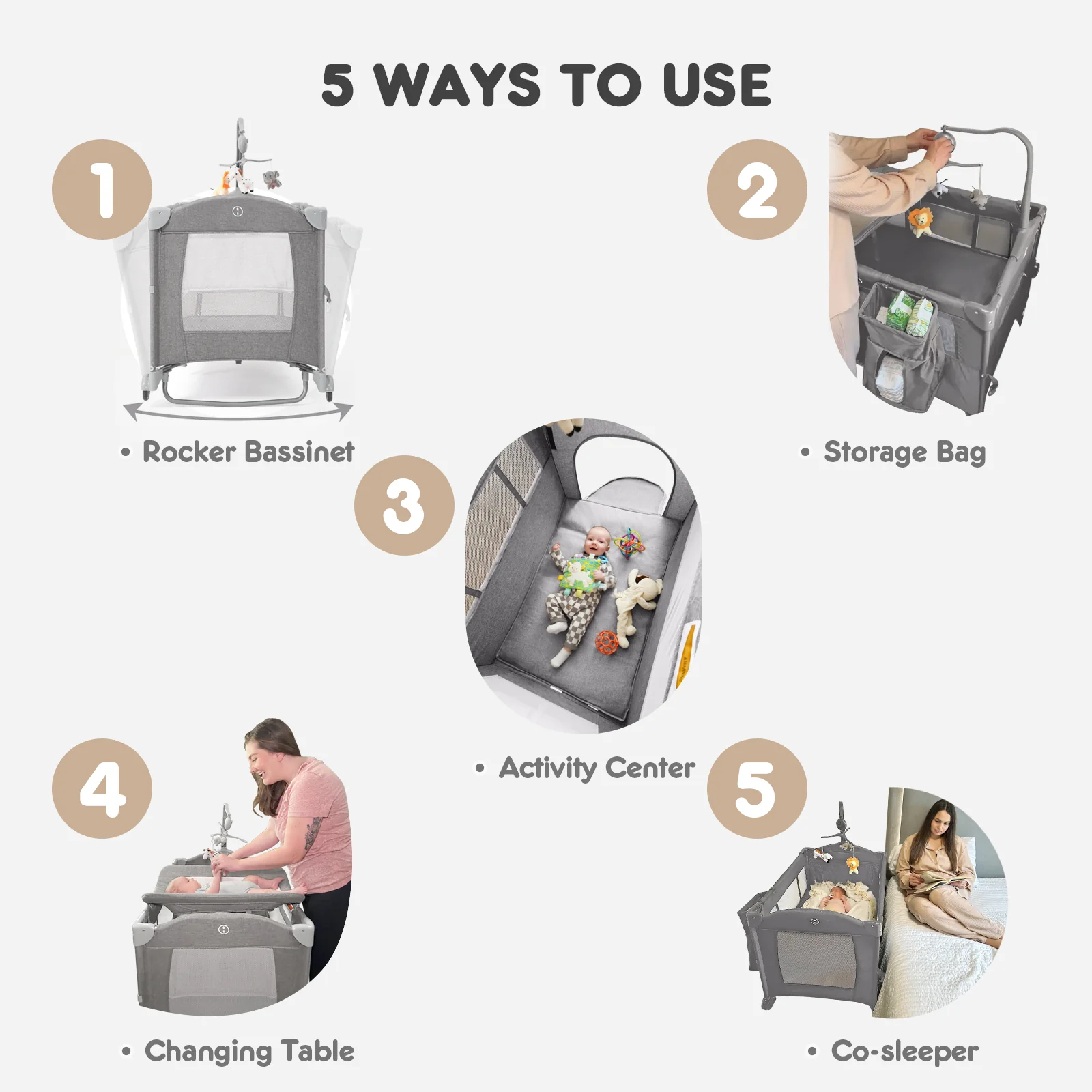 5 WAYS TO USE

1

• Rocker Bassinet

2

• Storage Bag

3

• Activity Center

4

• Changing Table

5

• Co-sleeper